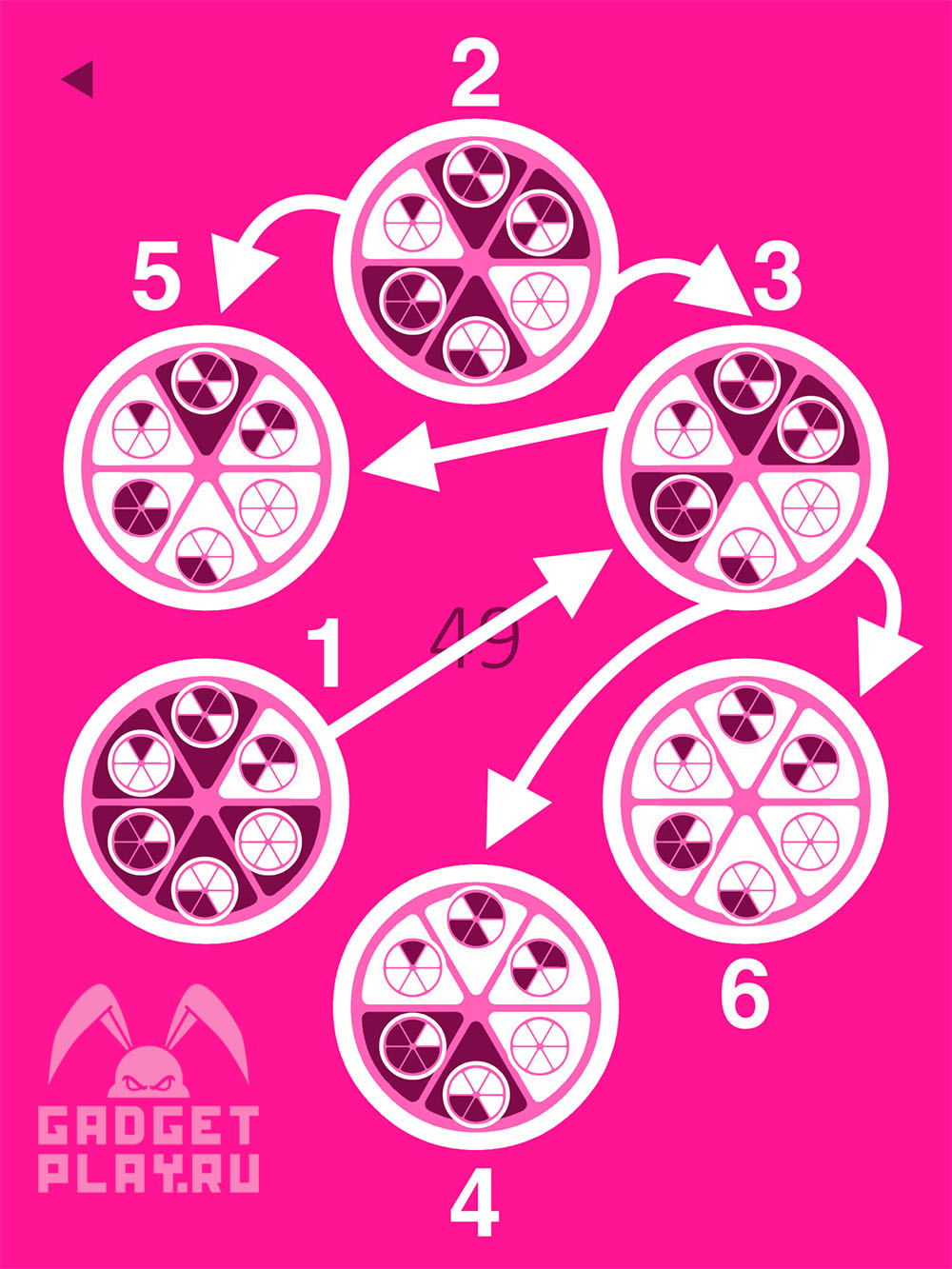 2
5
3
1
49
6
4
GADGET PLAY.RU